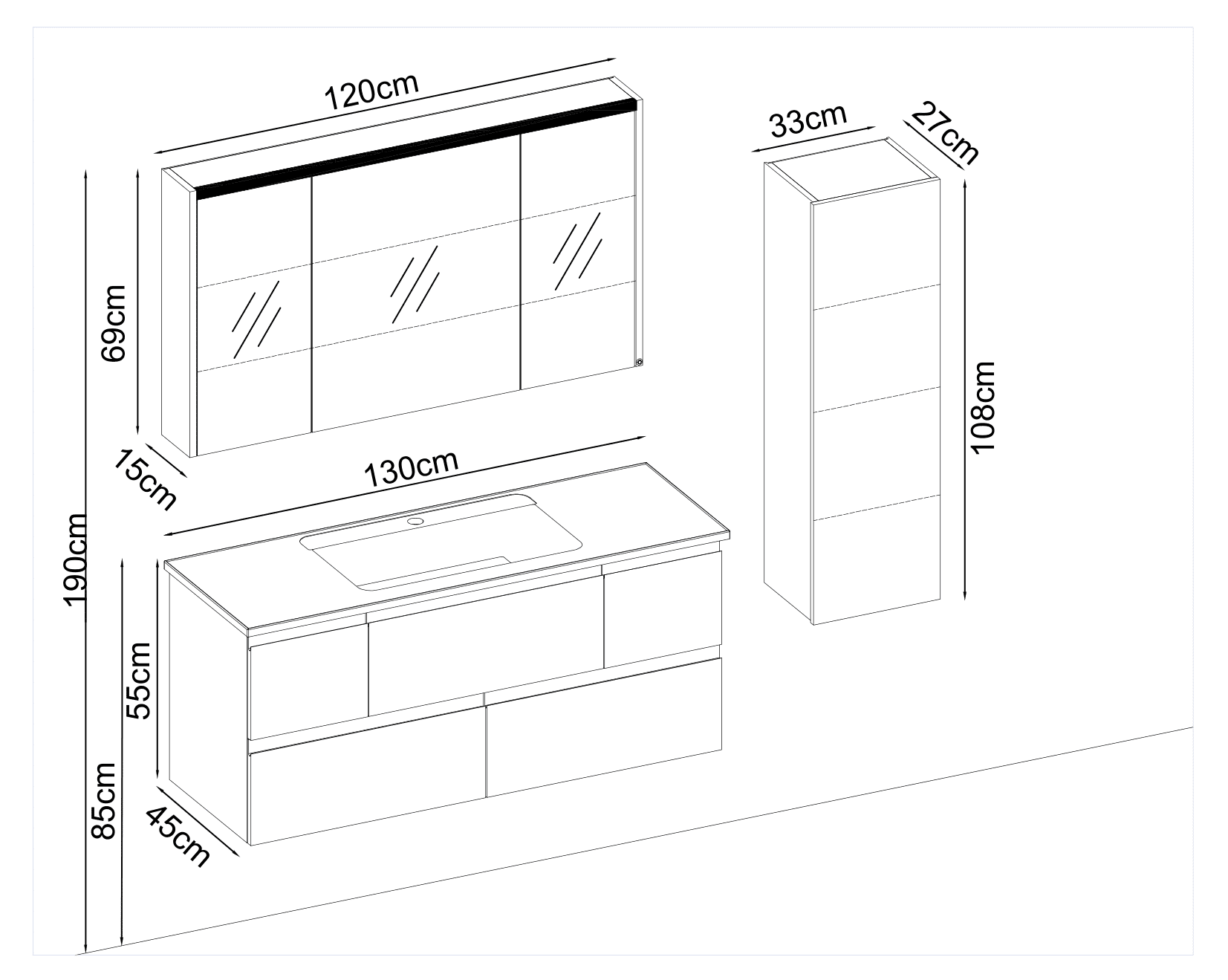 120cm
33cm
27cm
69cm
108cm
15cm
130cm
190cm
55cm
85cm
45cm