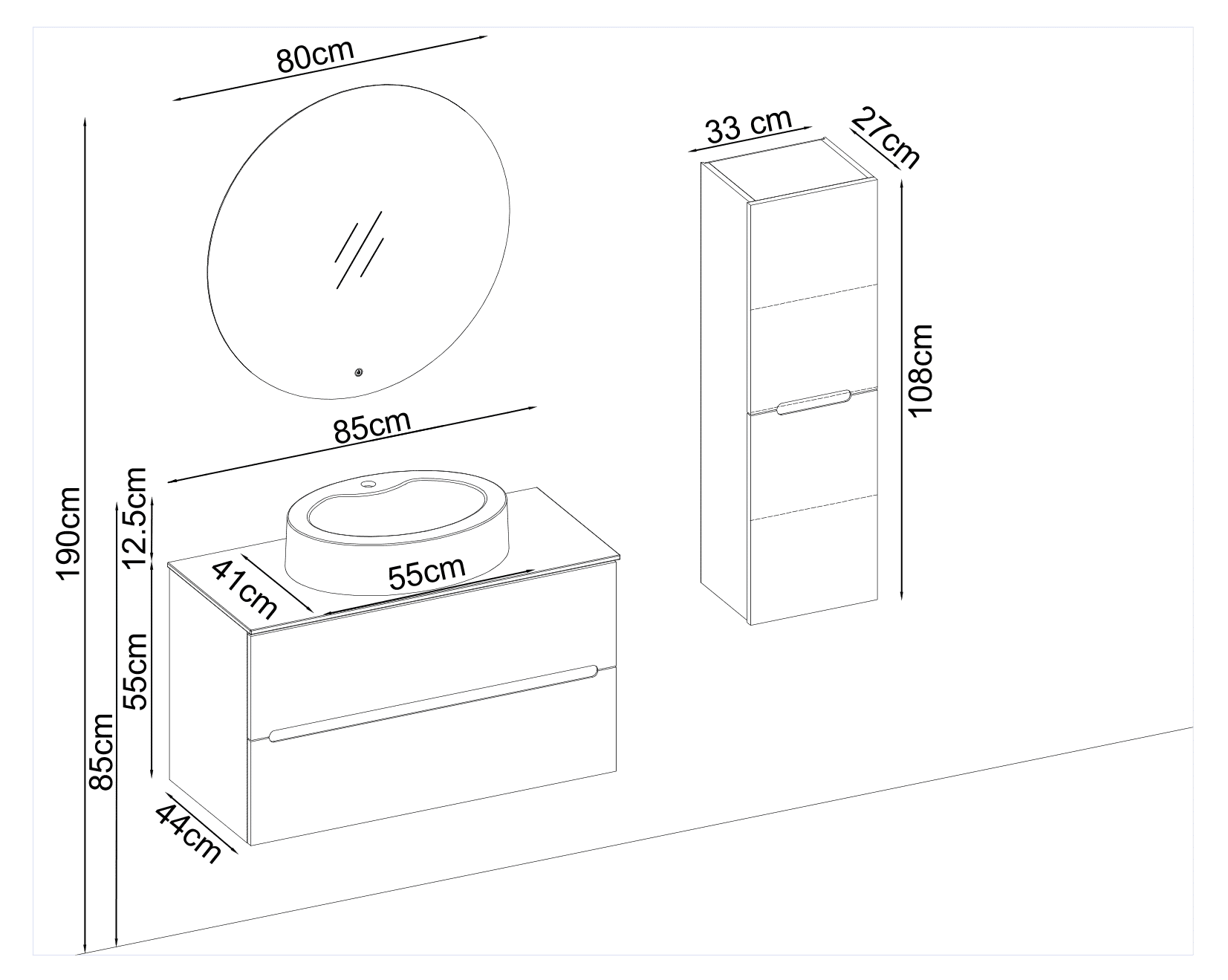 80cm

33 cm

27cm

108cm

85cm

190cm

12.5cm

41cm

55cm

55cm

85cm

44cm