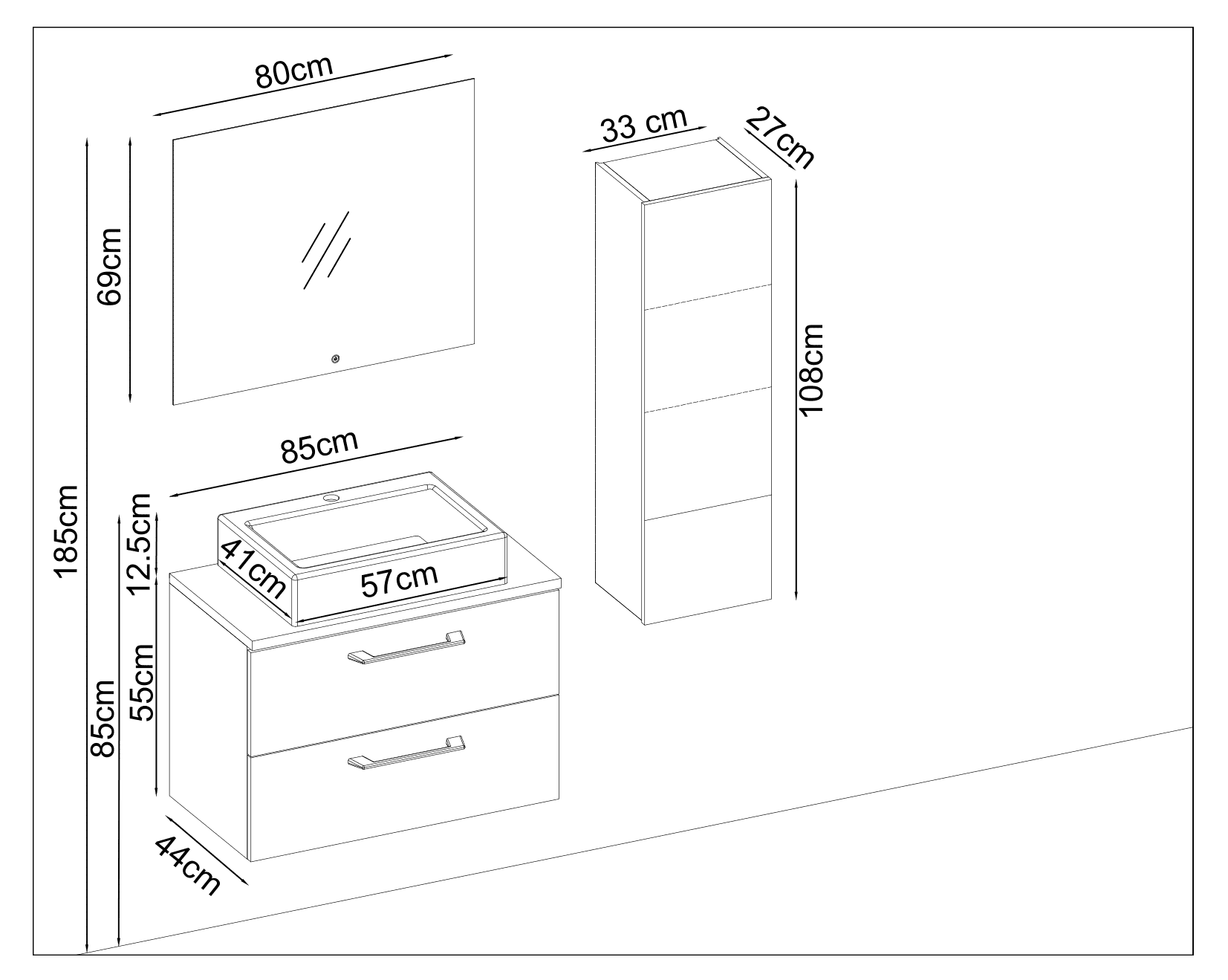 80cm

69cm

33 cm

27cm

108cm

85cm

185cm

12.5cm

41cm

57cm

55cm

85cm

44cm