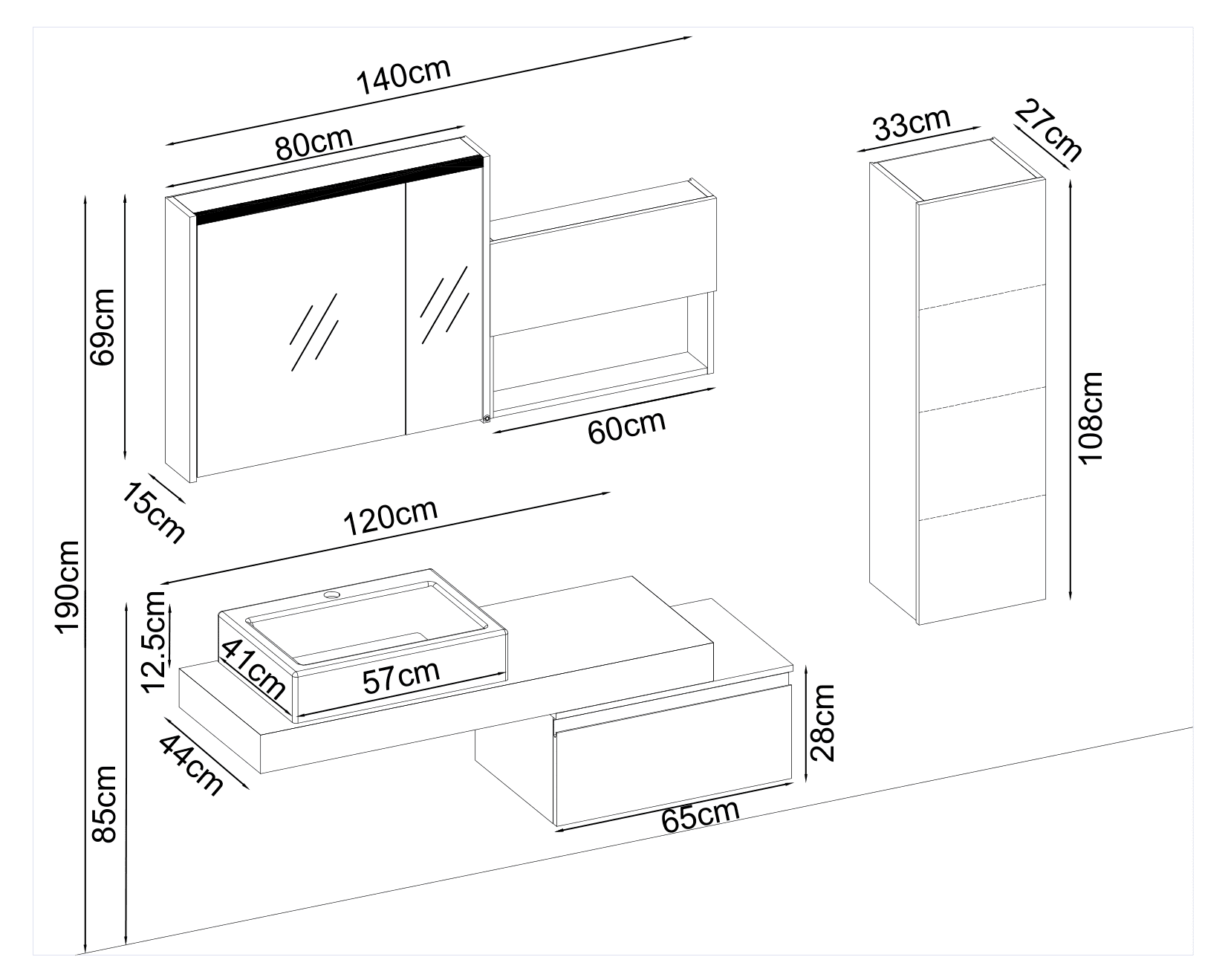 140cm
80cm
33cm
27cm
69cm
60cm
108cm
15cm
120cm
190cm
12.5cm
41cm
57cm
28cm
44cm
85cm
65cm