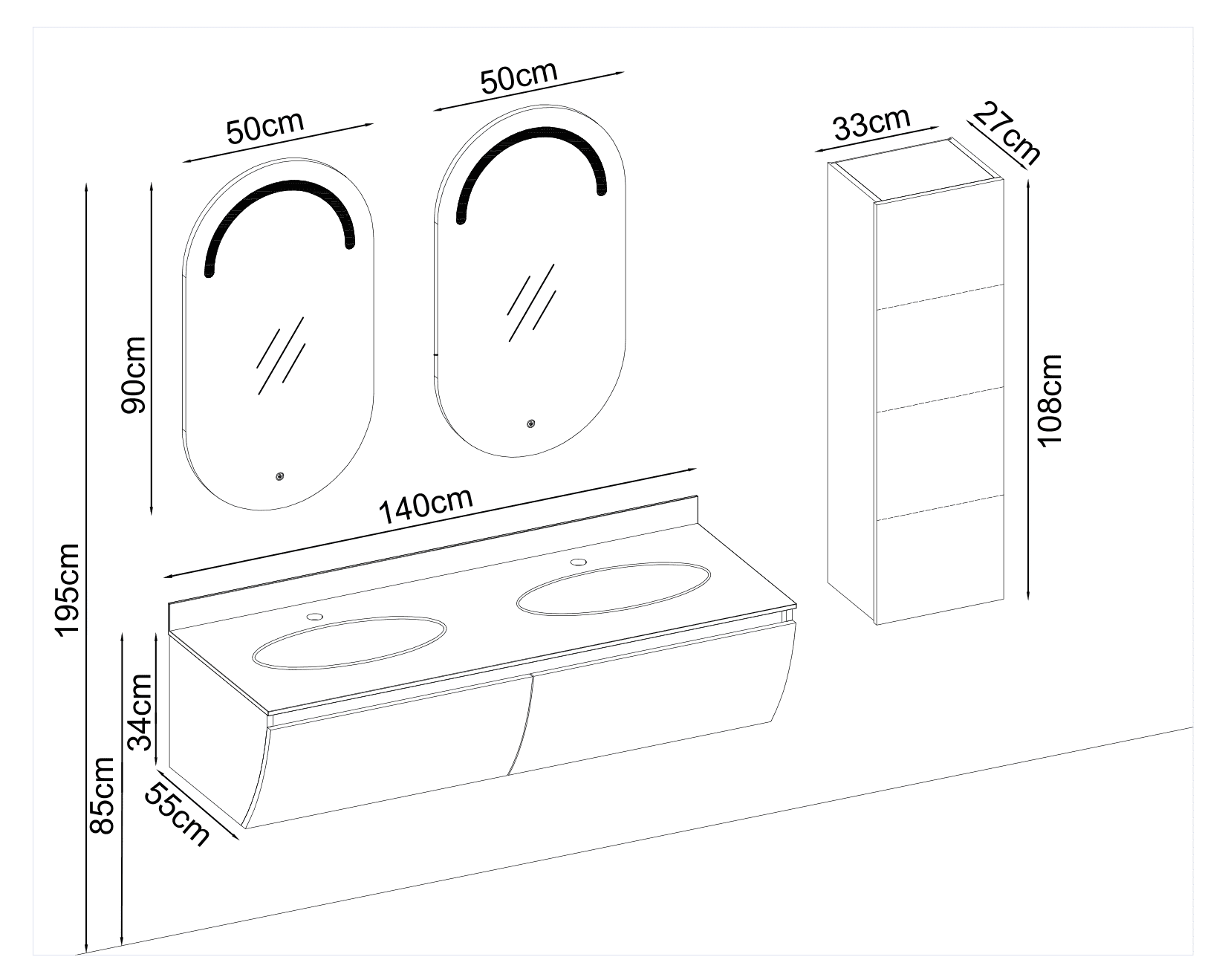 50cm

50cm

33cm

27cm

90cm

108cm

140cm

195cm

34cm

85cm

55cm