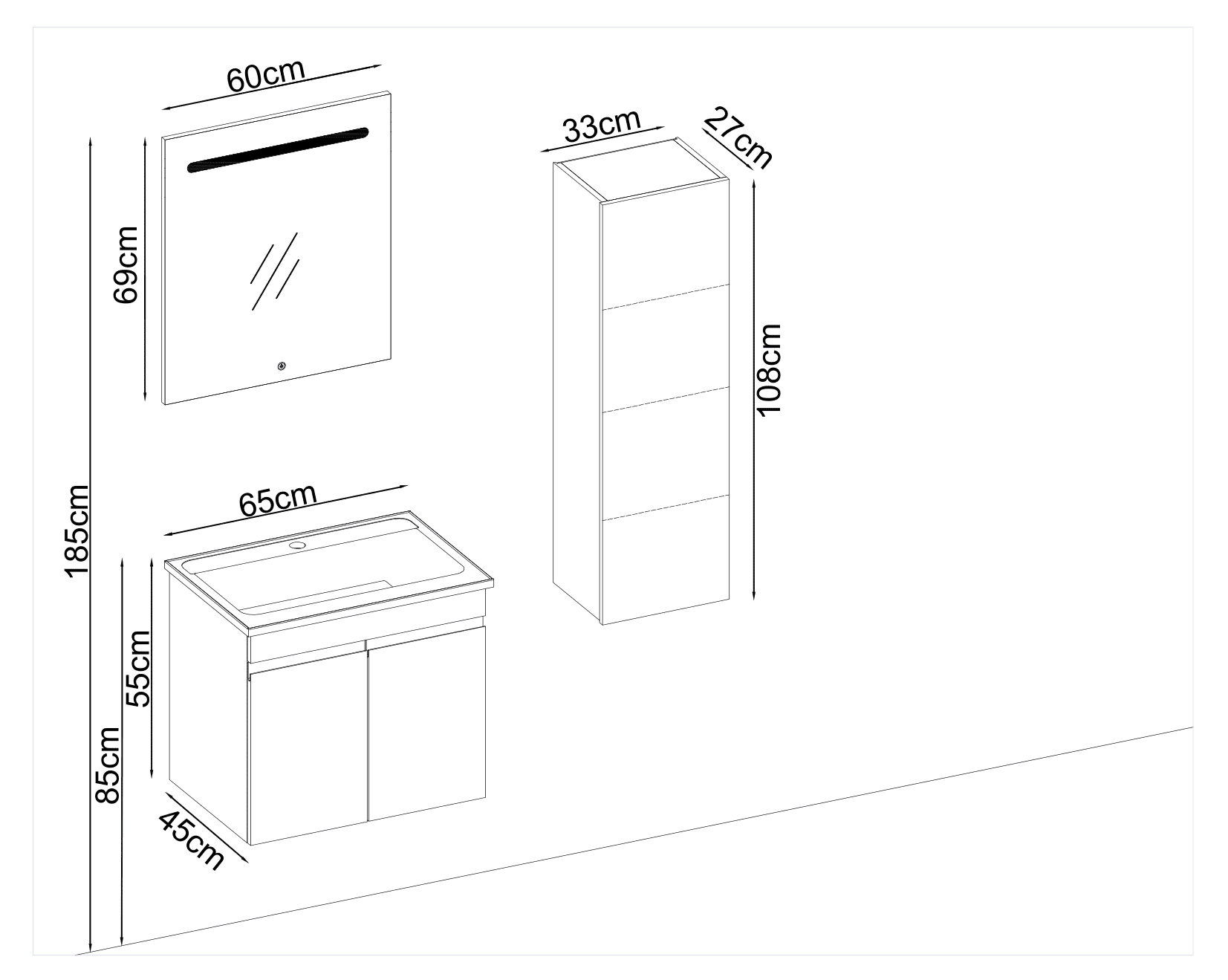 60cm

69cm

33cm

27cm

108cm

185cm

65cm

55cm

85cm

45cm