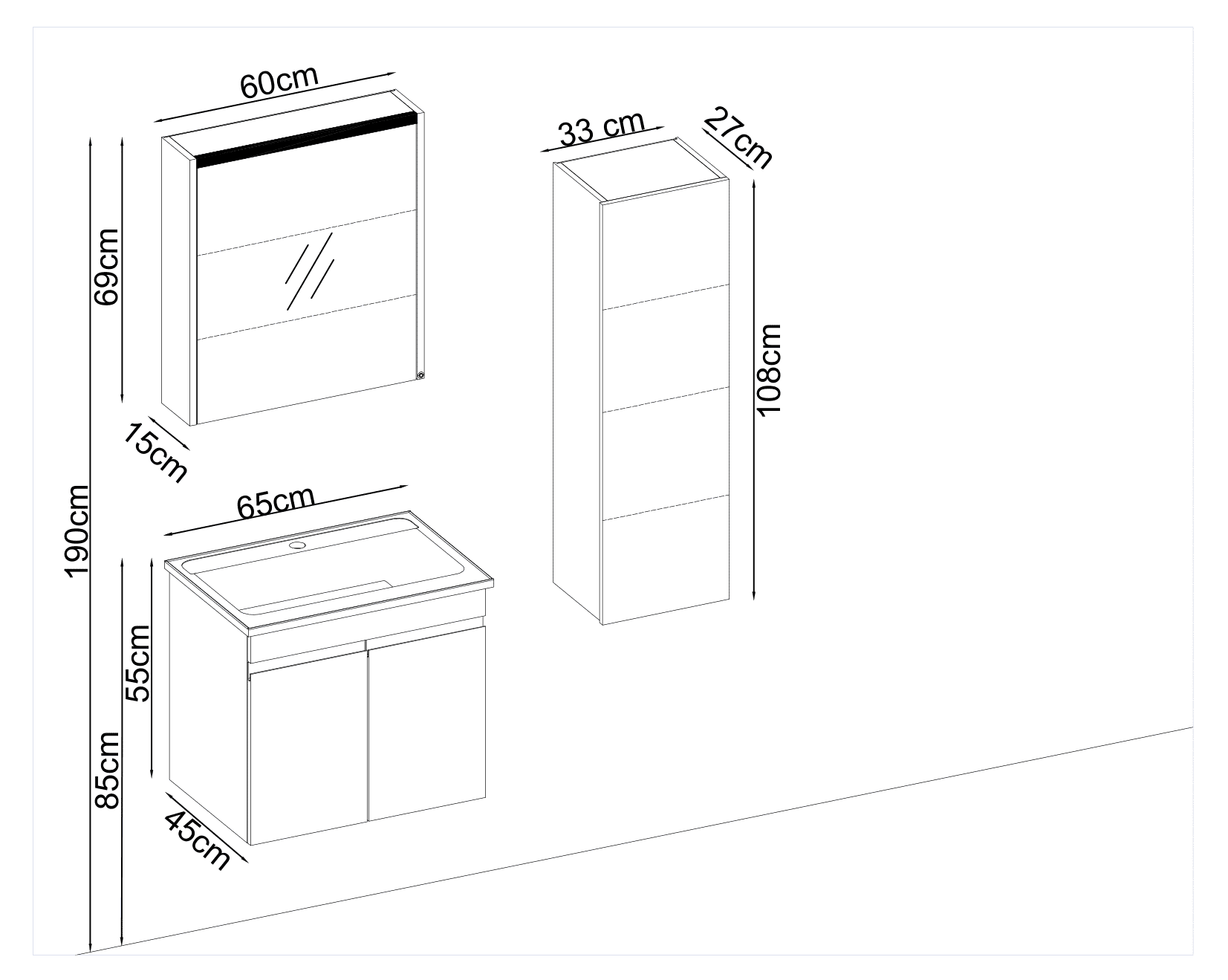 60cm

33 cm

27cm

69cm

108cm

15cm

190cm

65cm

55cm

85cm

45cm