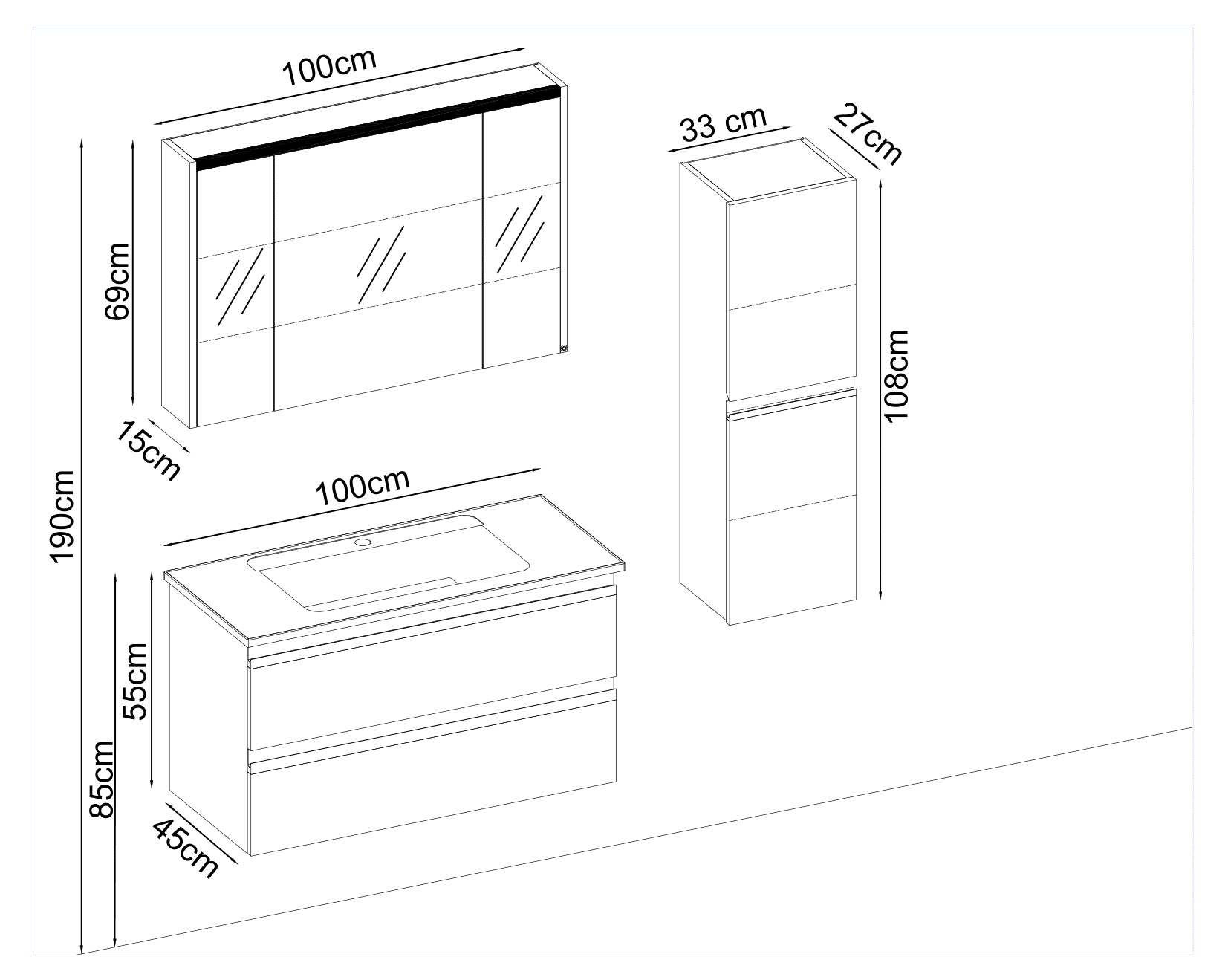 100cm

69cm

15cm

33 cm

27cm

108cm

190cm

100cm

55cm

85cm

45cm