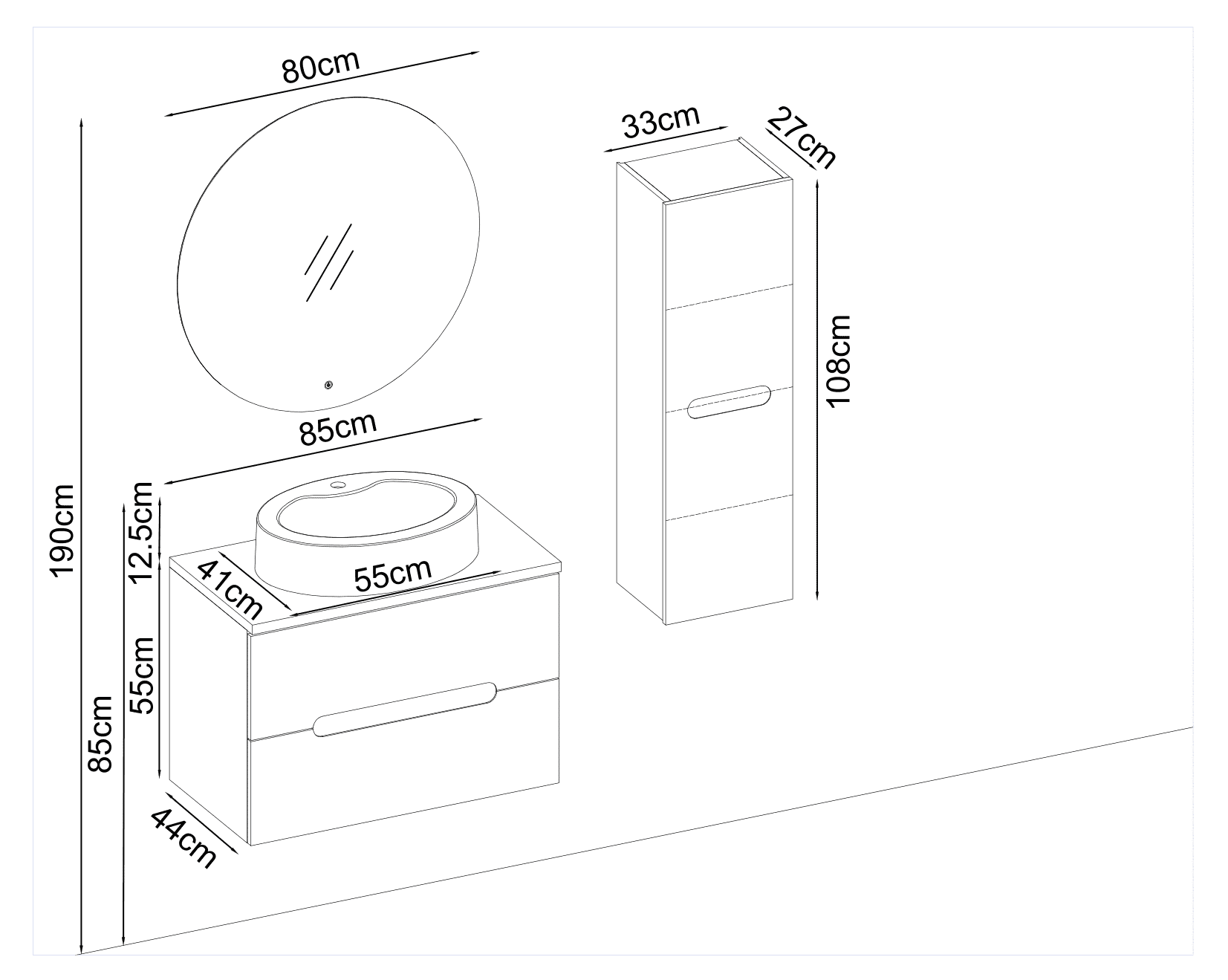 80cm

33cm

27cm

108cm

85cm

190cm

12.5cm

41cm

55cm

55cm

85cm

44cm