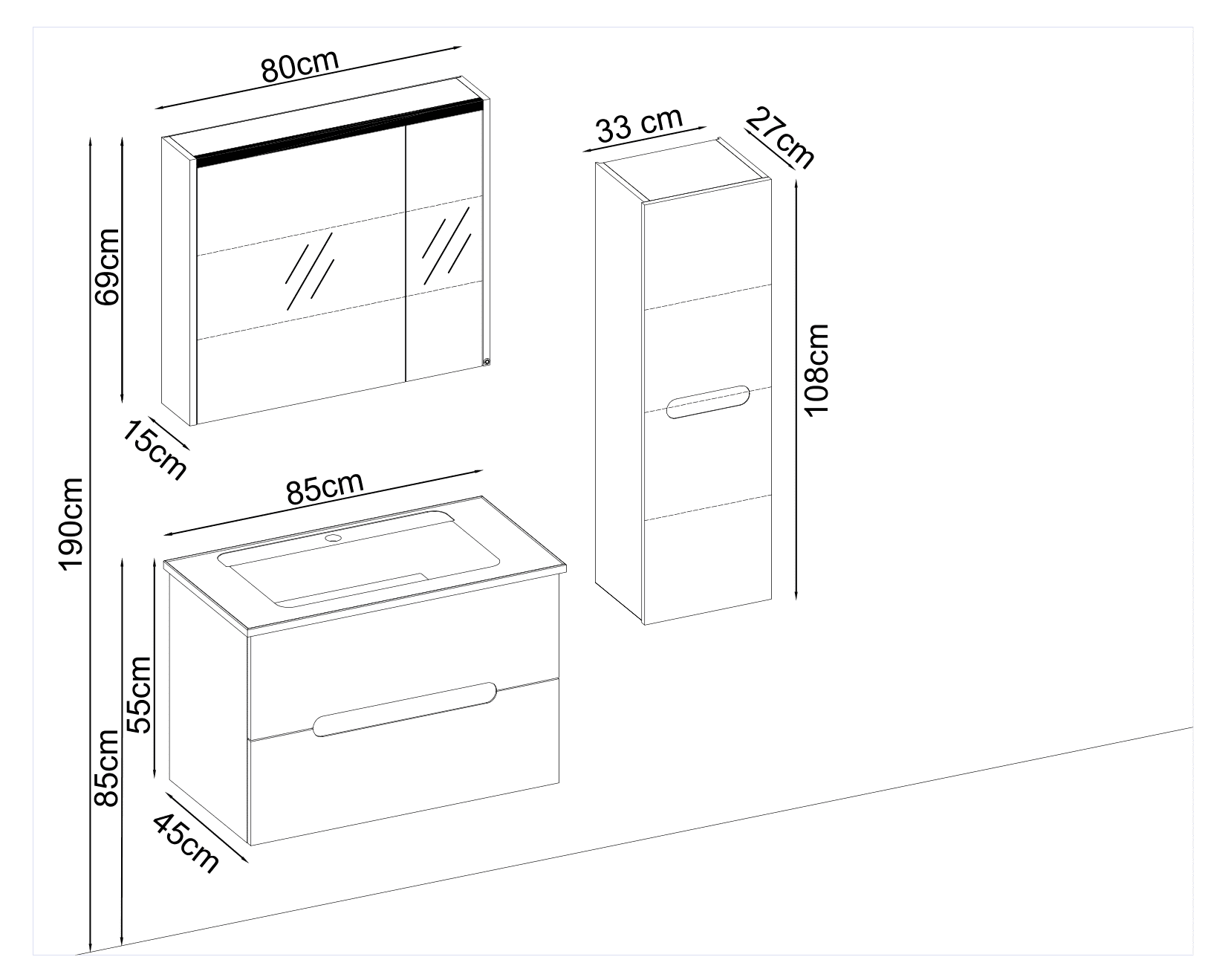 80cm

33 cm

27cm

69cm

108cm

15cm

190cm

85cm

55cm

85cm

45cm