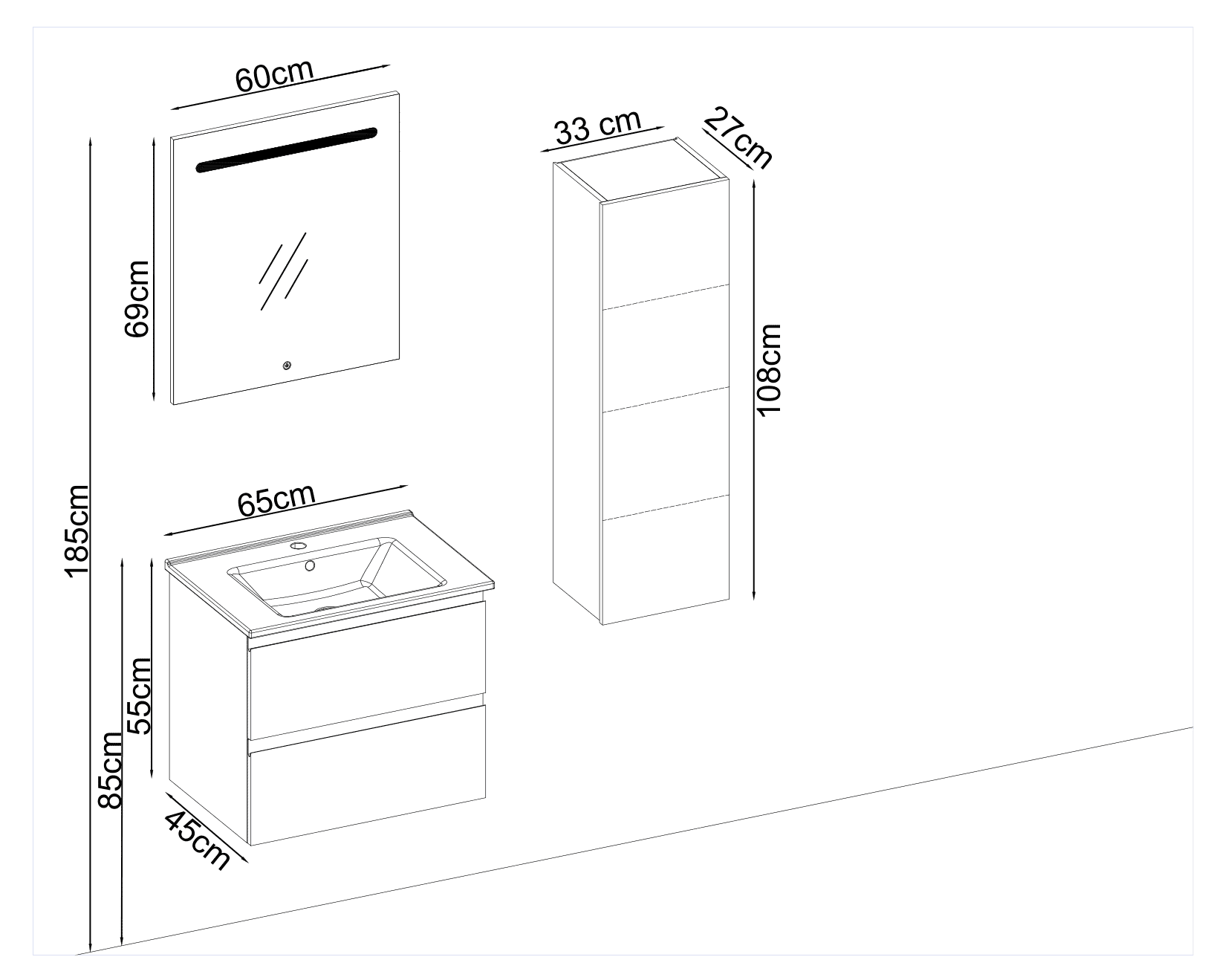 60cm

33 cm

27cm

69cm

108cm

185cm

65cm

55cm

85cm

45cm