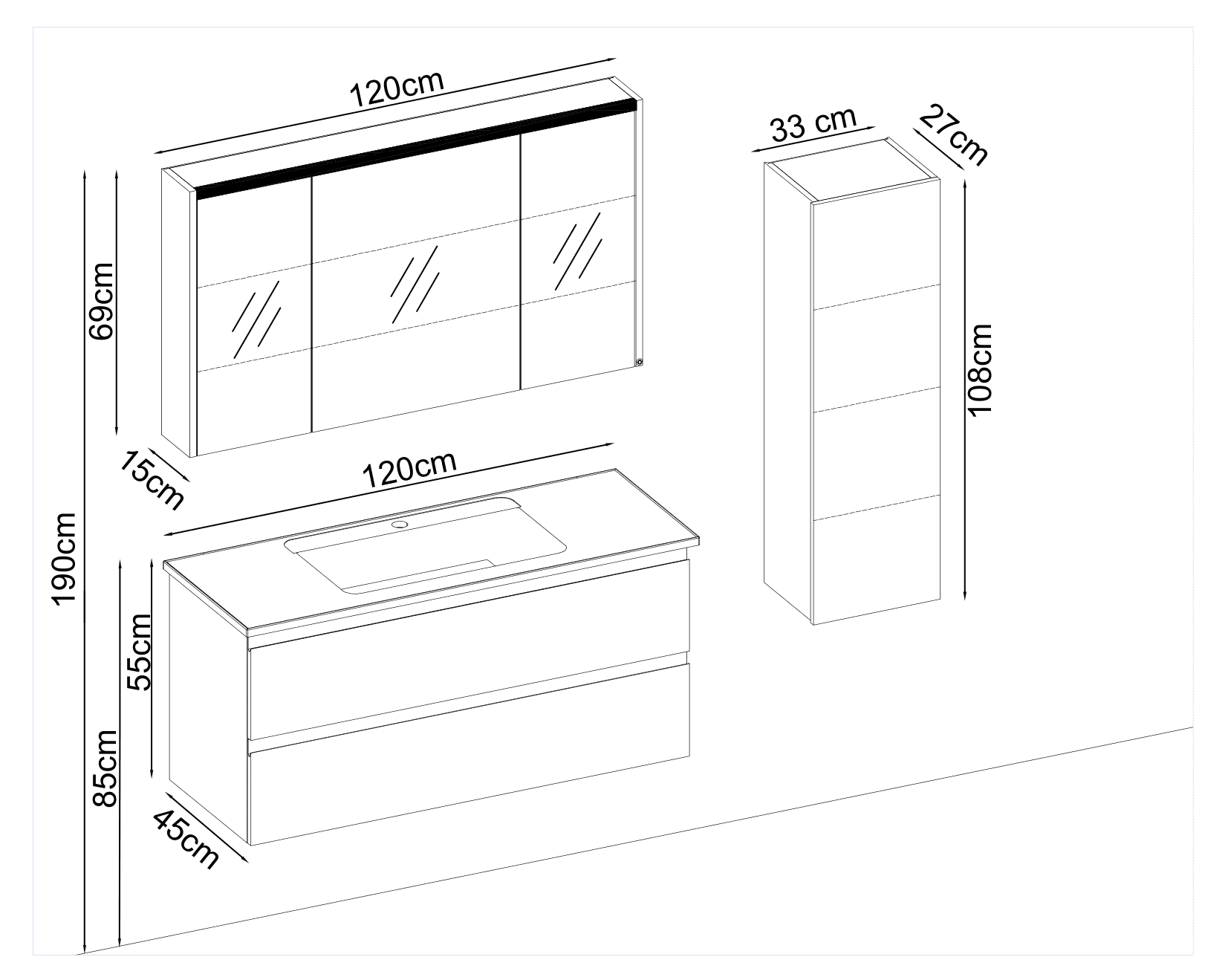 120cm
33 cm
27cm
69cm
108cm
15cm
120cm
190cm
55cm
85cm
45cm