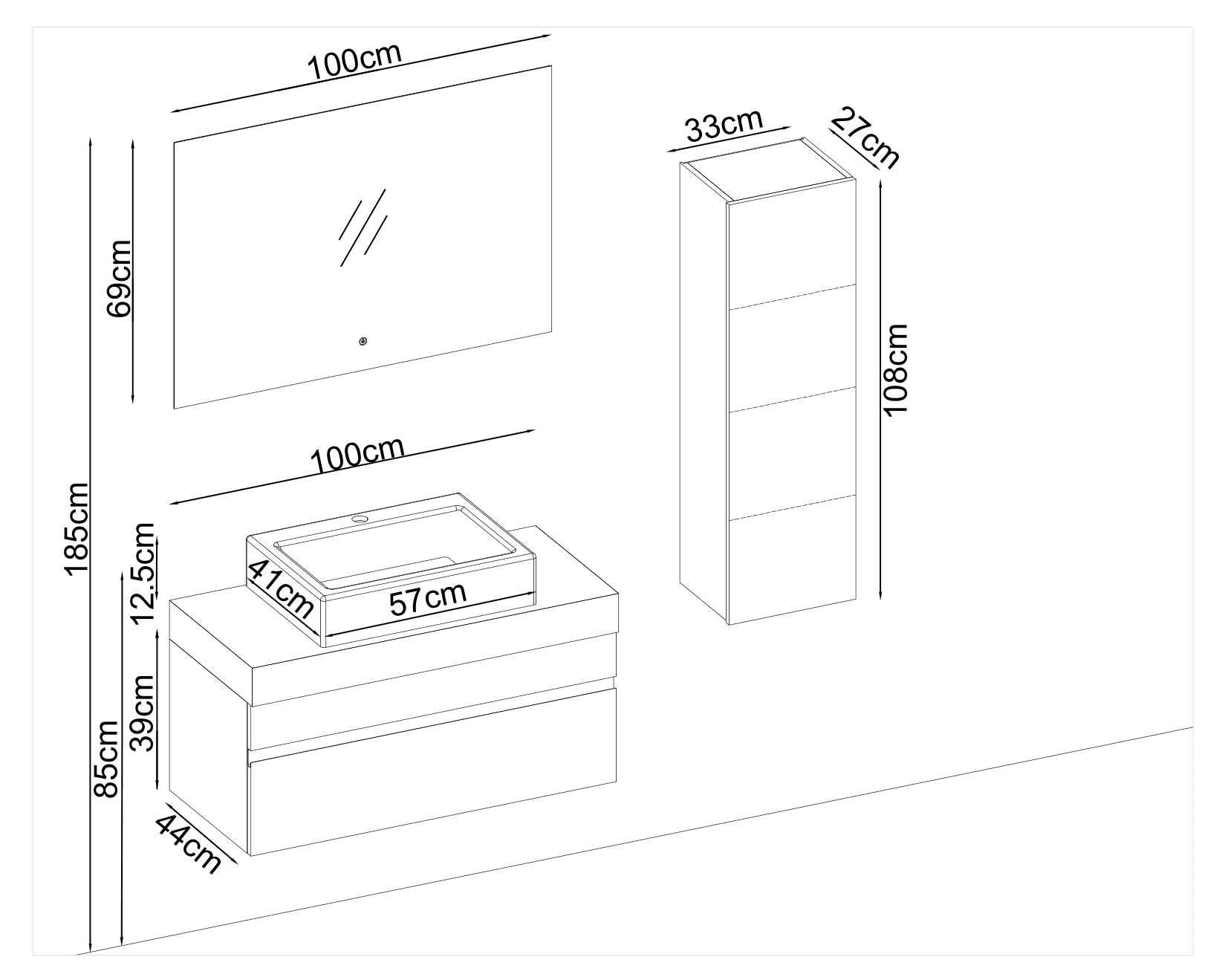 100cm
69cm
185cm
100cm
12.5cm
41cm
57cm
39cm
85cm
44cm
33cm
27cm
108cm