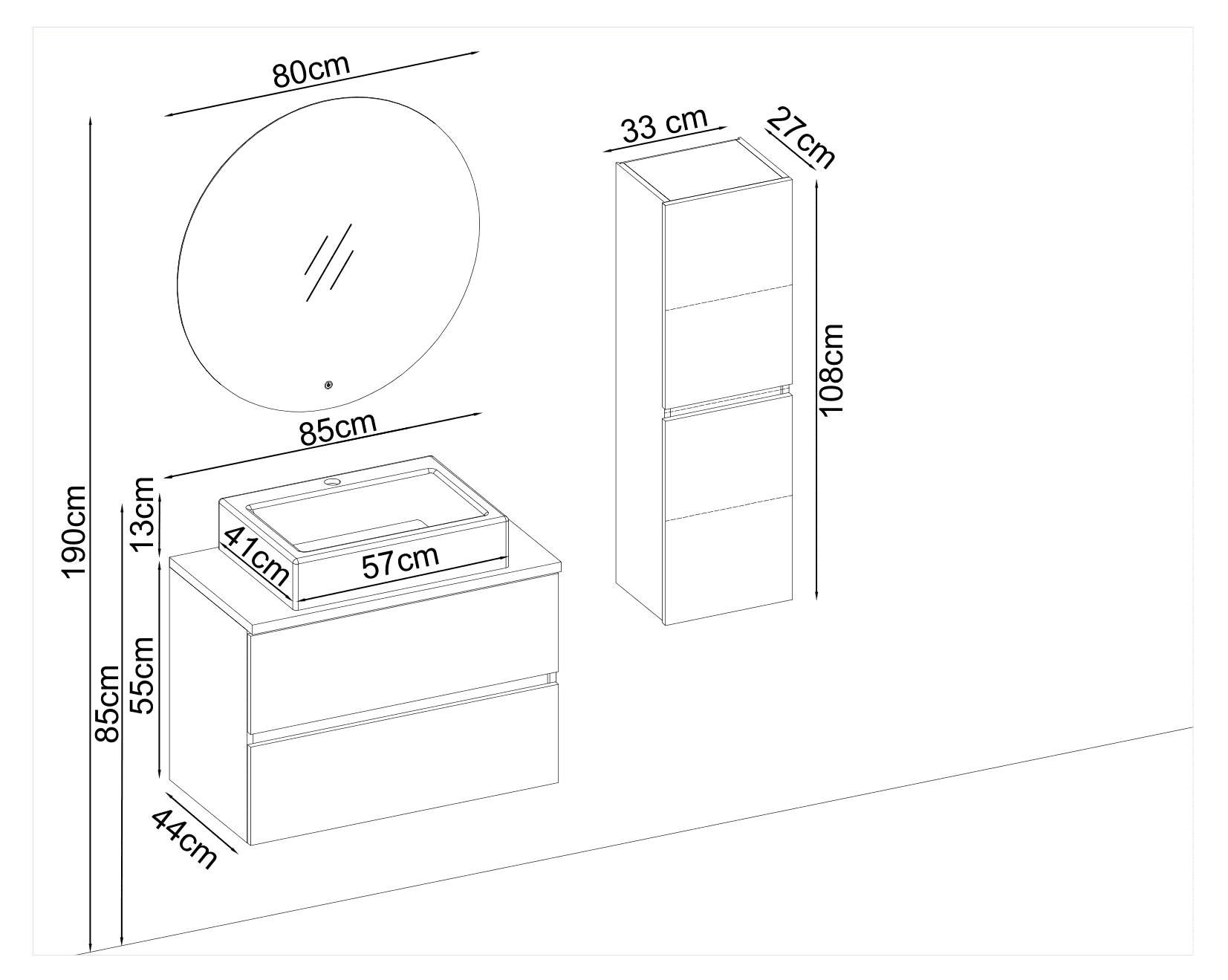 80cm

33 cm

27cm

108cm

85cm

190cm

13cm

41cm

57cm

85cm

55cm

44cm